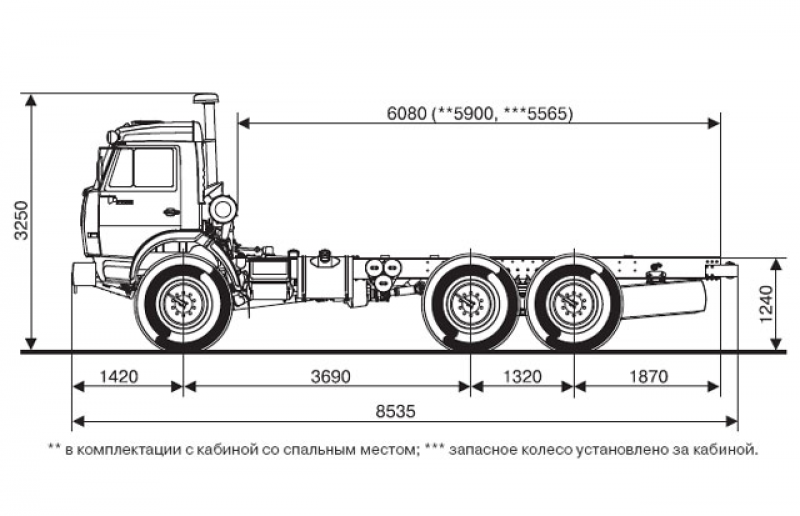 6080 (**5900, ***5565)

3250

1240

1420

3690

1320

1870

8535

** в комплектации с кабиной со спальным местом; *** запасное колесо установлено за кабиной.